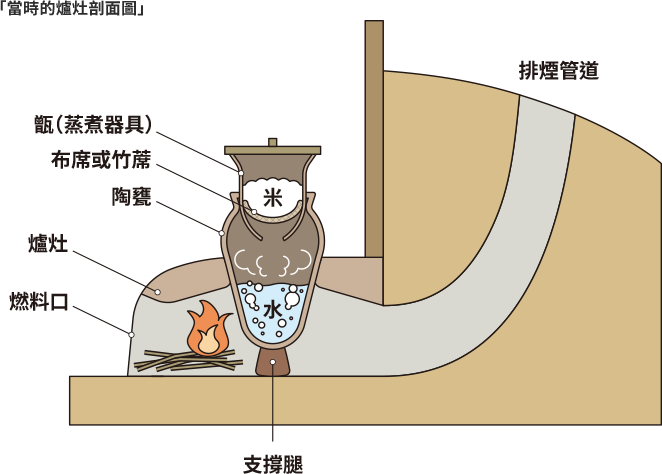 「當時的爐灶剖面圖」

排煙管道

甑（蒸煮器具）

布席或竹蓆

陶甕

爐灶

燃料口

米

水

支撐腿